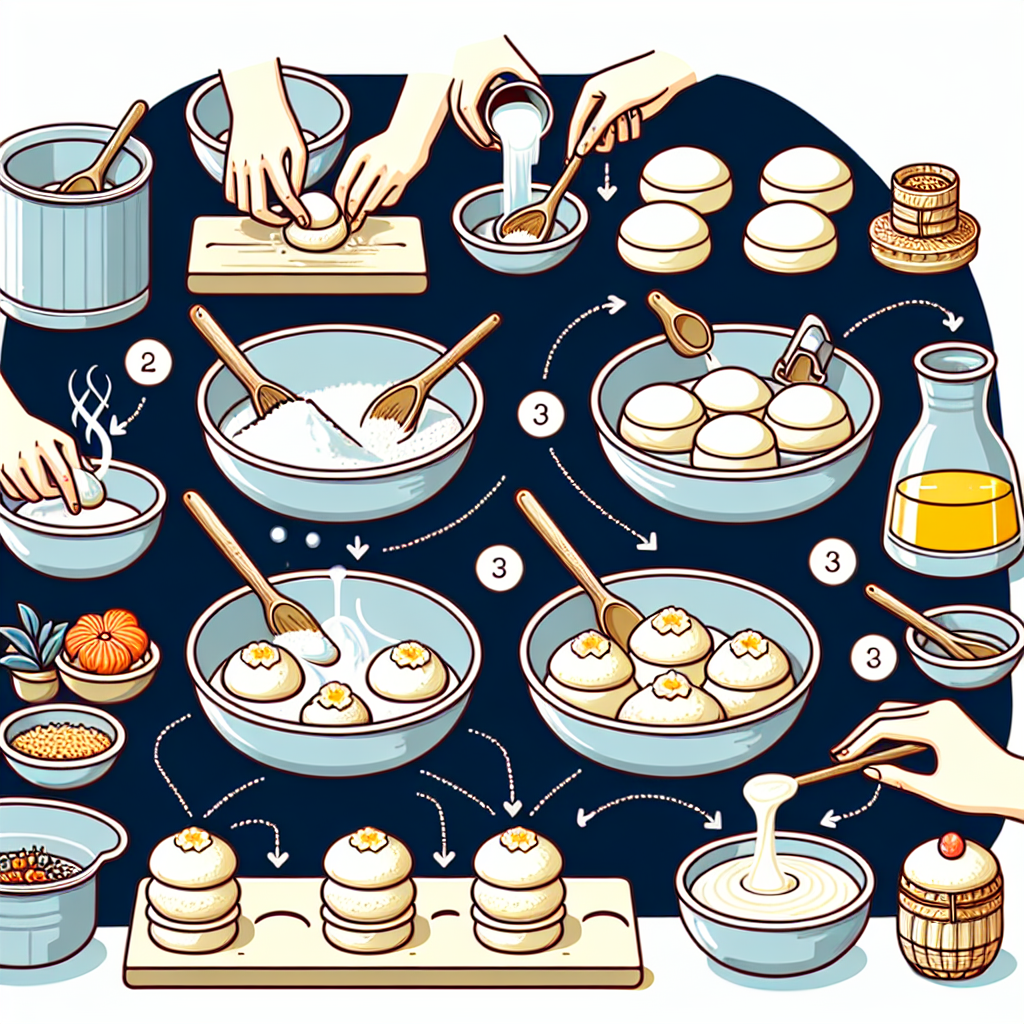 2

3

3

3

3